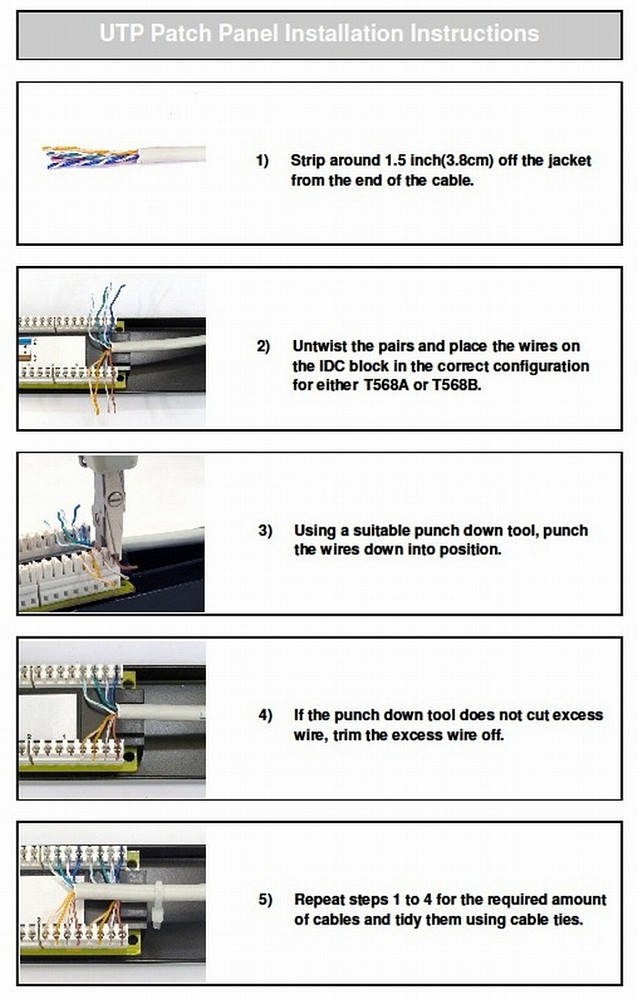 UTP Patch Panel Installation Instructions

1) Strip around 1.5 inch(3.8cm) off the jacket from the end of the cable.

2) Untwist the pairs and place the wires on the IDC block in the correct configuration for either T568A or T568B.

3) Using a suitable punch down tool, punch the wires down into position.

4) If the punch down tool does not cut excess wire, trim the excess wire off.

5) Repeat steps 1 to 4 for the required amount of cables and tidy them using cable ties.