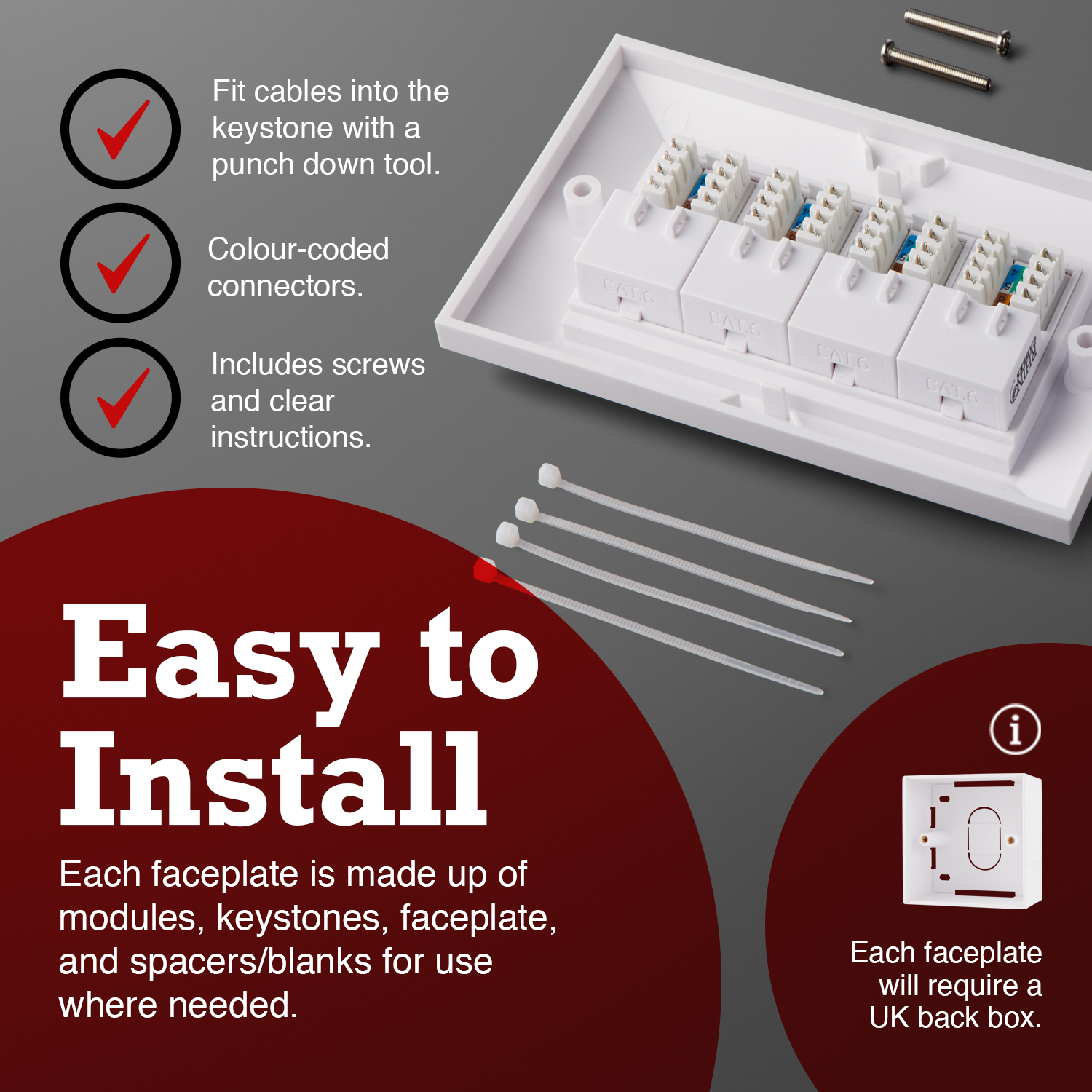 Fit cables into the keystone with a punch down tool.

Colour-coded connectors.

Includes screws and clear instructions.

CAT.6

CAT.6

CAT.6

CAT.6

Easy to Install

Each faceplate is made up of modules, keystones, faceplate, and spacers/blanks for use where needed.

i

Each faceplate will require a UK back box.